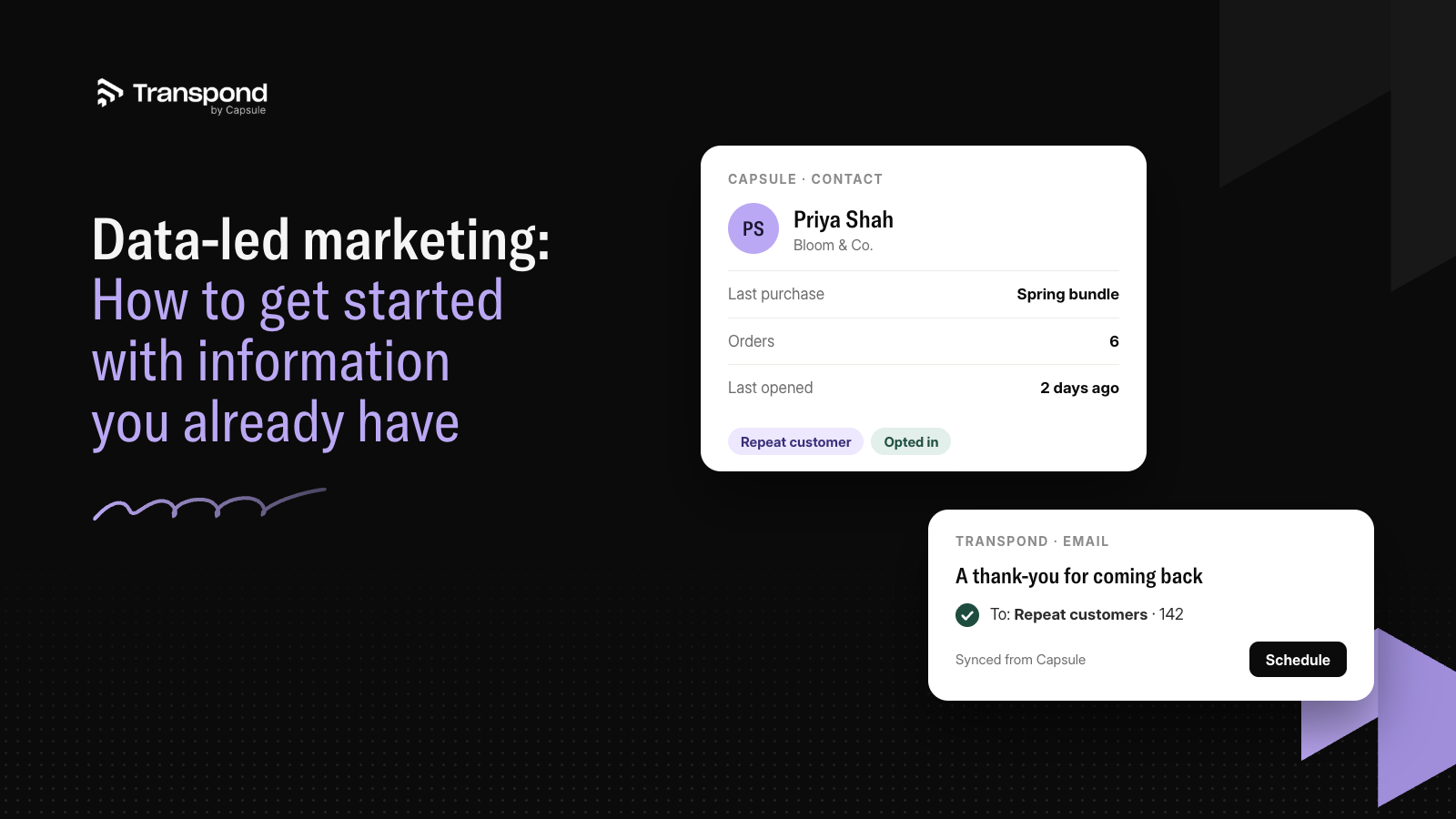 Transpond
by Capsule

Data-led marketing: How to get started with information you already have

CAPSULE · CONTACT

PS

Priya Shah
Bloom & Co.

Last purchase
Spring bundle

Orders
6

Last opened
2 days ago

Repeat customer
Opted in

TRANSPOND · EMAIL

A thank-you for coming back

To: Repeat customers · 142

Synced from Capsule
Schedule