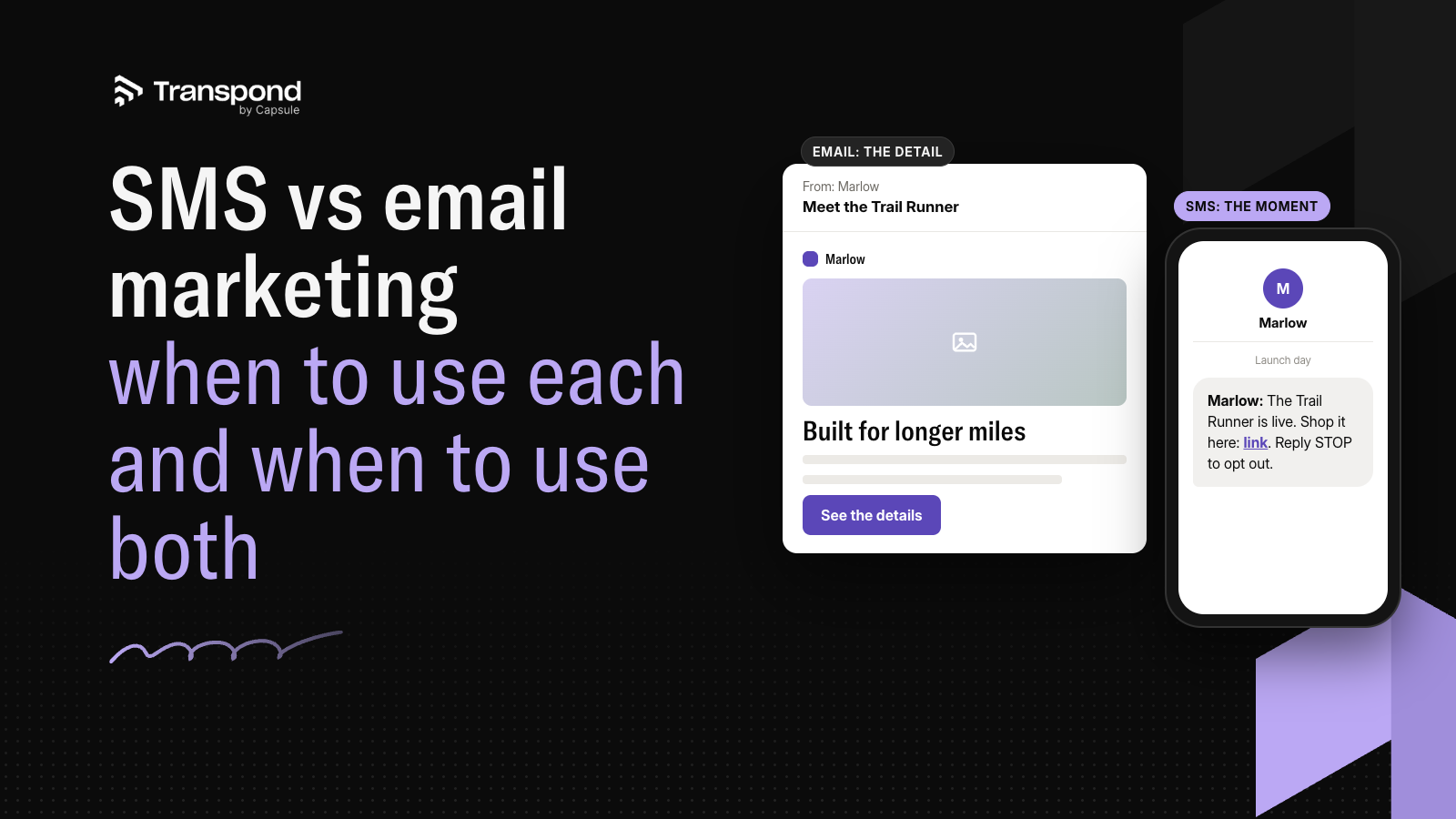 Transpond
by Capsule

SMS vs email marketing when to use each and when to use both

EMAIL: THE DETAIL

From: Marlow
Meet the Trail Runner

Marlow

Built for longer miles

See the details

SMS: THE MOMENT

M
Marlow

Launch day

Marlow: The Trail Runner is live. Shop it here: link. Reply STOP to opt out.